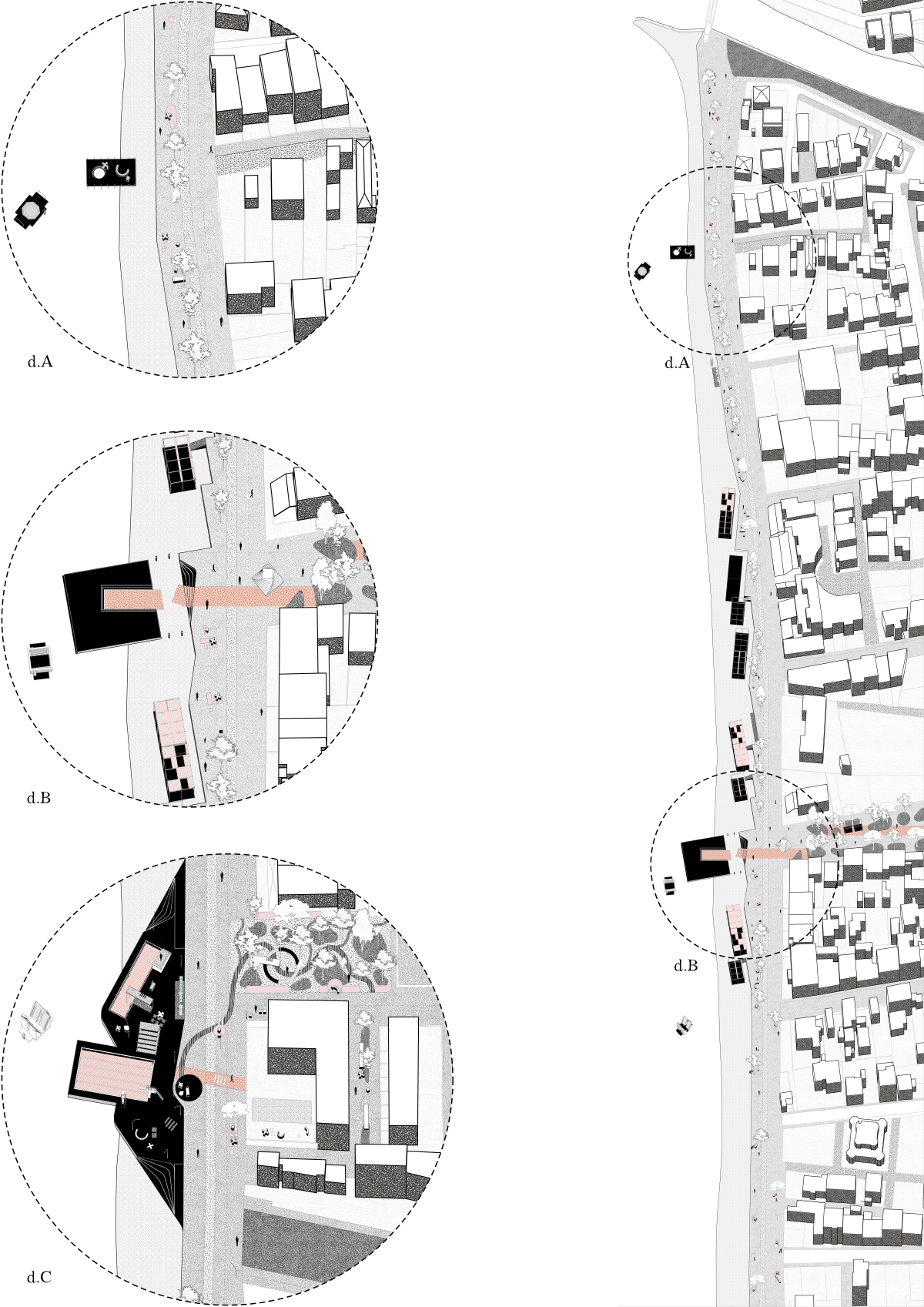 d.A

d.B

d.C

d.A

d.B